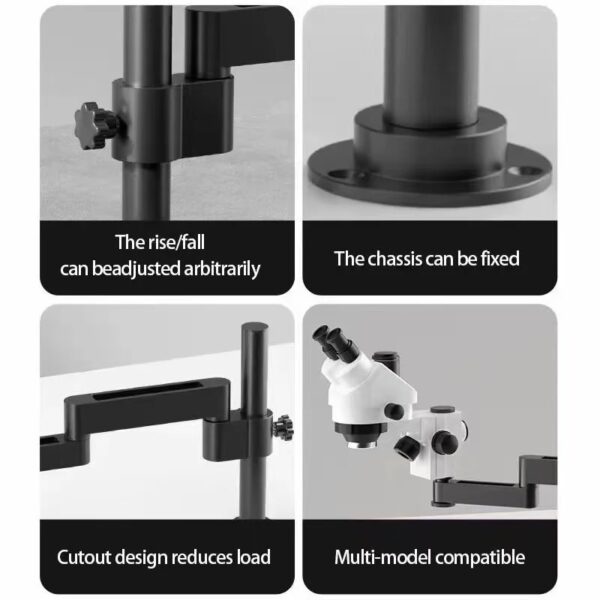 The rise/fall can beadjusted arbitrarily

The chassis can be fixed

Cutout design reduces load

Multi-model compatible