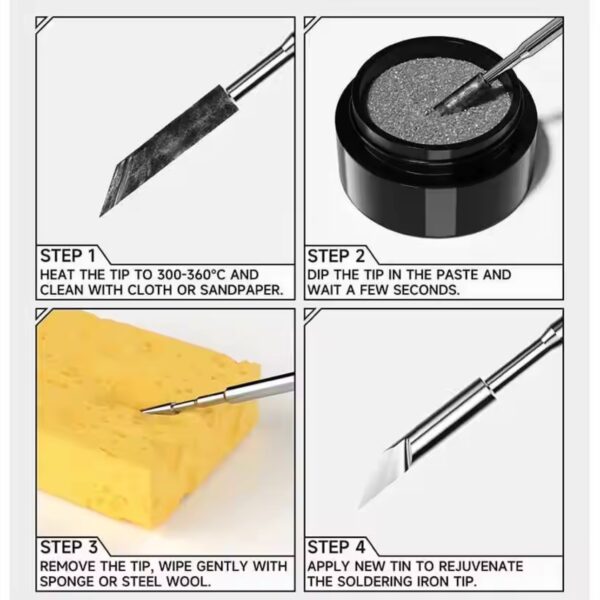 STEP 1
HEAT THE TIP TO 300-360°C AND CLEAN WITH CLOTH OR SANDPAPER.

STEP 2
DIP THE TIP IN THE PASTE AND WAIT A FEW SECONDS.

STEP 3
REMOVE THE TIP, WIPE GENTLY WITH SPONGE OR STEEL WOOL.

STEP 4
APPLY NEW TIN TO REJUVENATE THE SOLDERING IRON TIP.